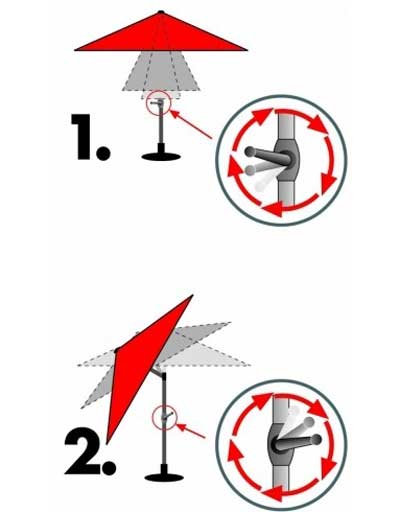 1.

2.